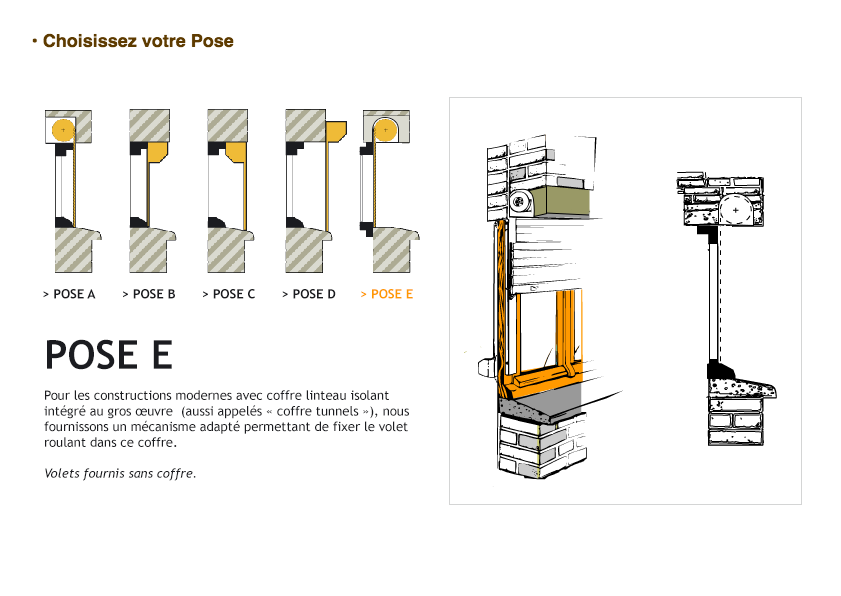 • Choisissez votre Pose

> POSE A > POSE B > POSE C > POSE D > POSE E

POSE E

Pour les constructions modernes avec coffre linteau isolant intégré au gros œuvre (aussi appelés « coffre tunnels »), nous fournissons un mécanisme adapté permettant de fixer le volet roulant dans ce coffre.

Volets fournis sans coffre.