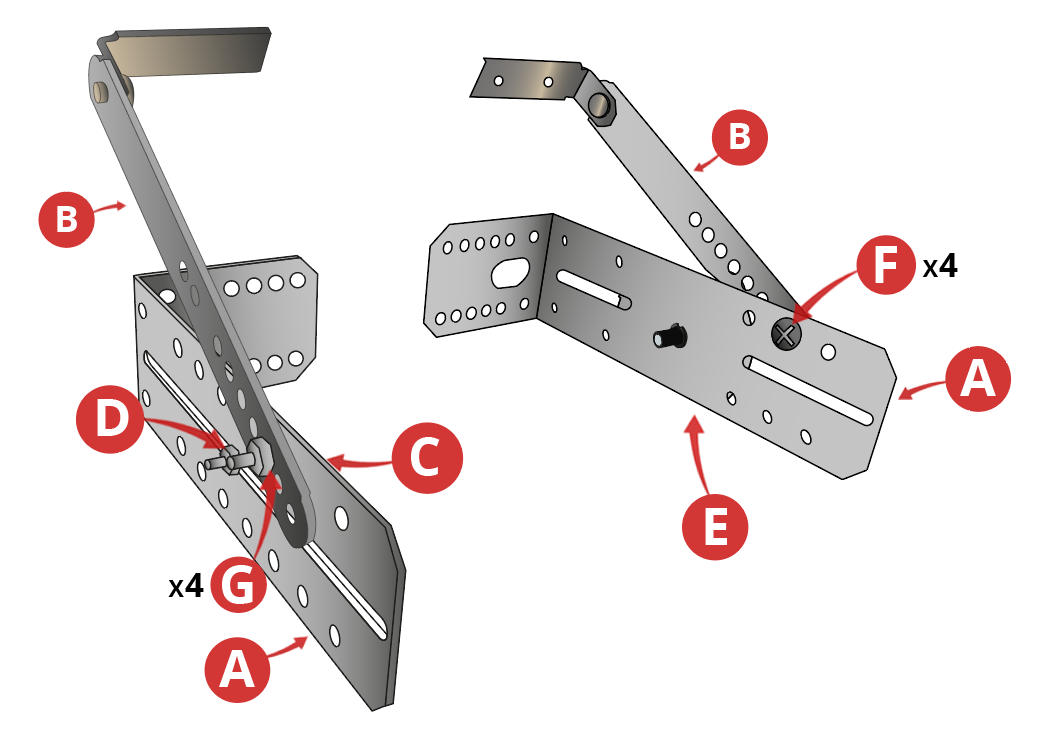 B
D
C
x4
G
A
B
F
x4
A
E