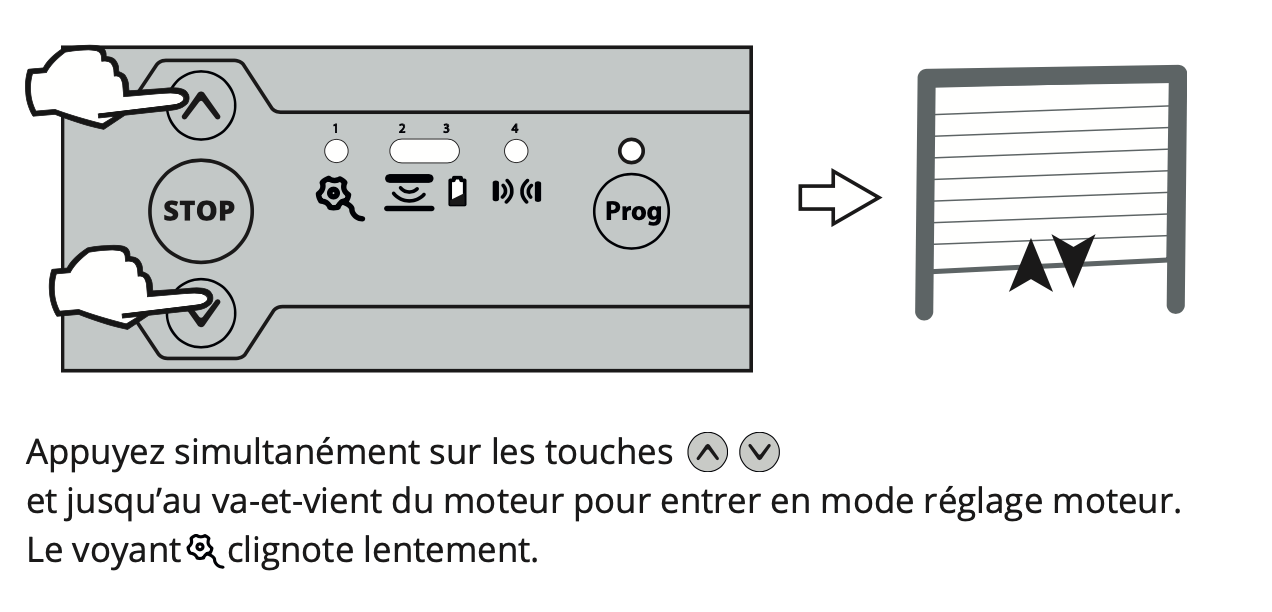 1 2 3 4

STOP

Prog

Appuyez simultanément sur les touches
et jusqu'au va-et-vient du moteur pour entrer en mode réglage moteur.
Le voyant clignote lentement.