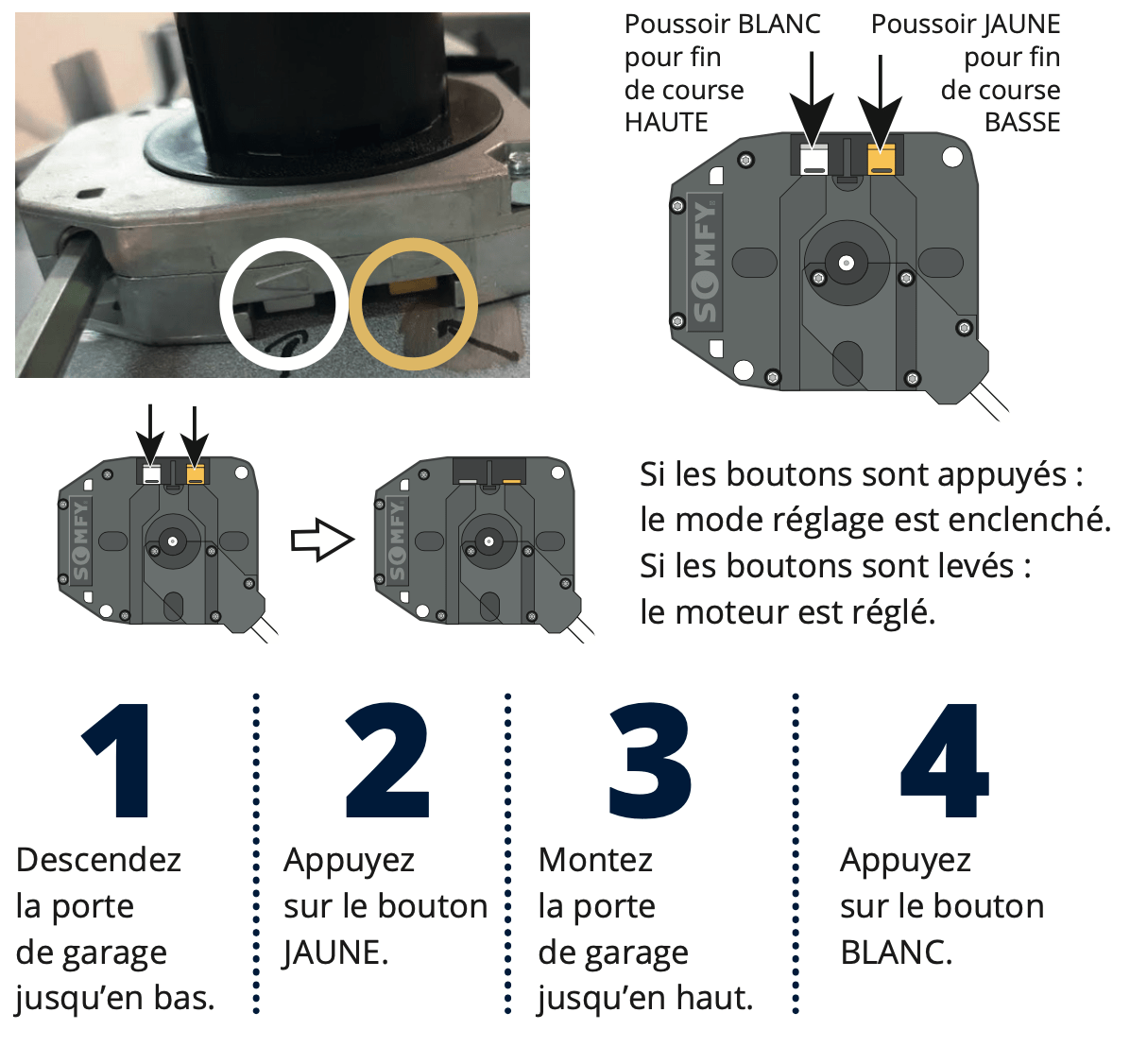 Poussoir BLANC pour fin de course HAUTE

Poussoir JAUNE pour fin de course BASSE

SOMFY

SOMFY

SOMFY

Si les boutons sont appuyés : le mode réglage est enclenché. Si les boutons sont levés : le moteur est réglé.

1

Descendez la porte de garage jusqu'en bas.

2

Appuyez sur le bouton JAUNE.

3

Montez la porte de garage jusqu'en haut.

4

Appuyez sur le bouton BLANC.